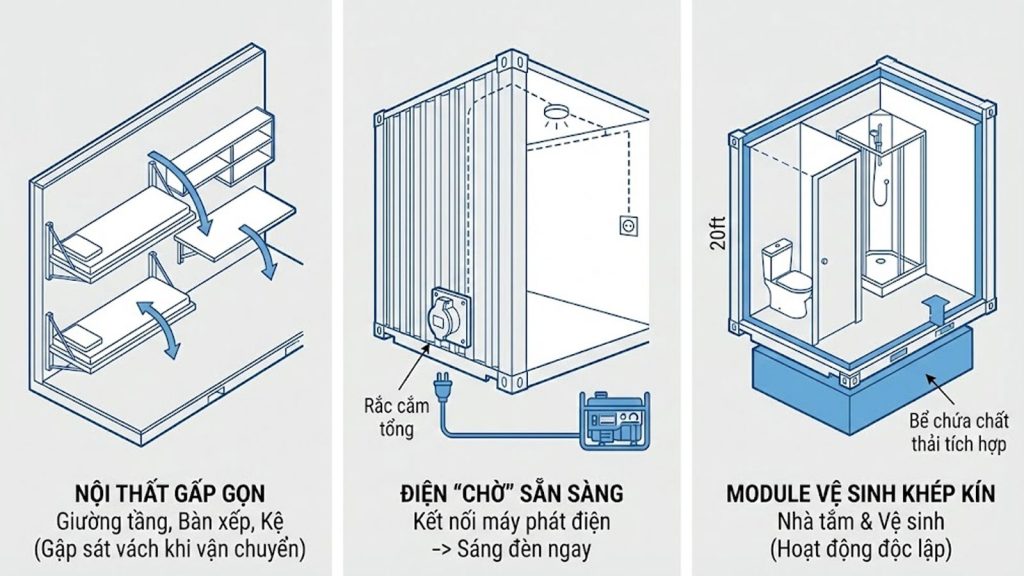 NỘI THẤT GẤP GỌN
Giường tầng, Bàn xếp, Kệ
(Gập sát vách khi vận chuyển)

Rắc cắm tổng

ĐIỆN "CHỜ" SẴN SÀNG
Kết nối máy phát điện
-> Sáng đèn ngay

20ft

Bể chứa chất thải tích hợp

MODULE VỆ SINH KHÉP KÍN
Nhà tắm & Vệ sinh
(Hoạt động độc lập)