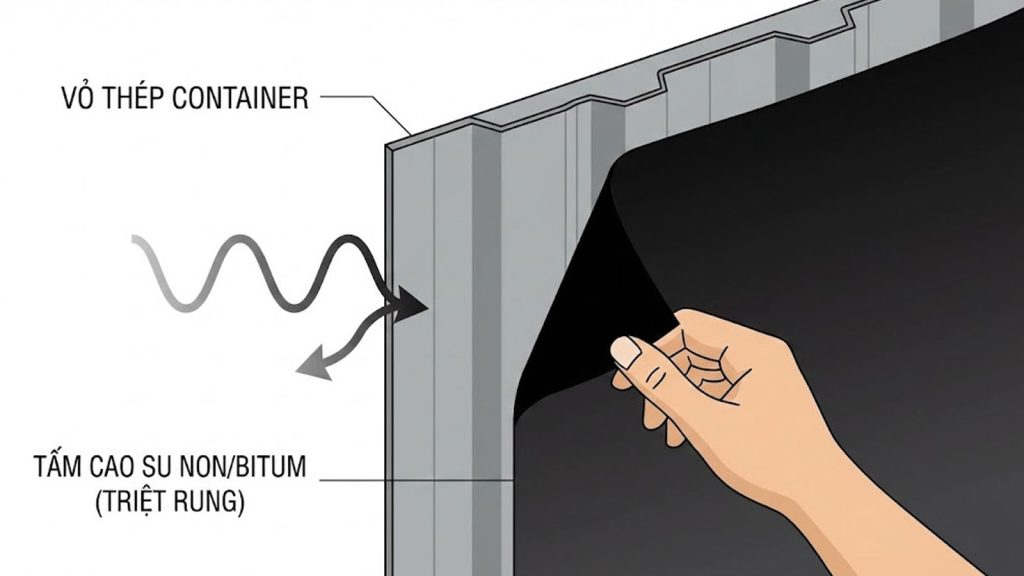 VỎ THÉP CONTAINER

TẤM CAO SU NON/BITUM
(TRIỆT RUNG)